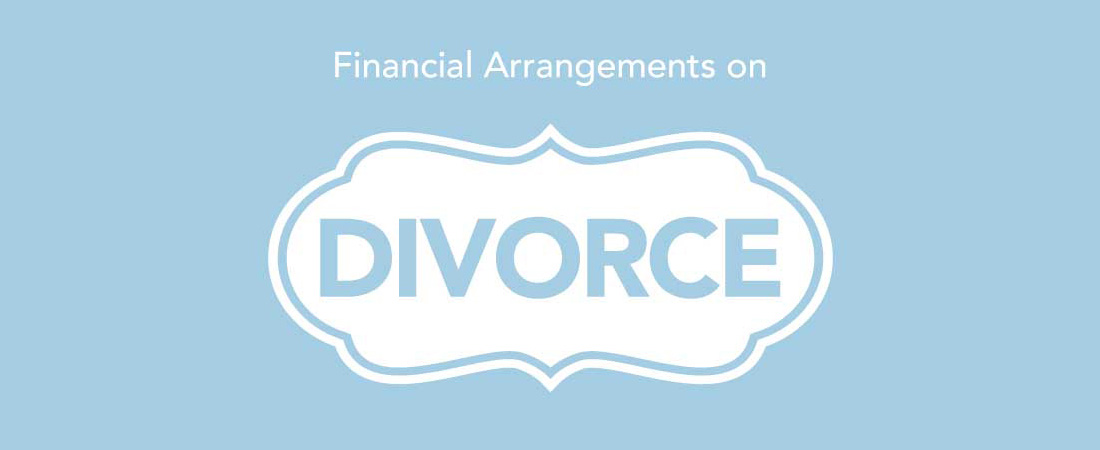 Financial Arrangements on

DIVORCE